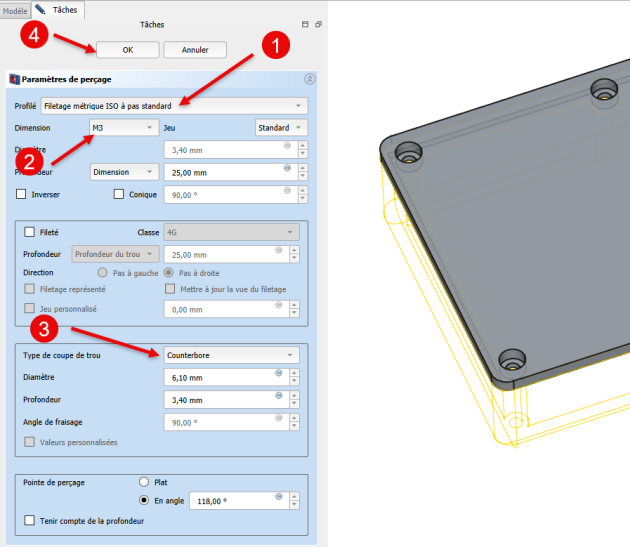 Modèle Tâches

Tâches

4 OK Annuler 1

Paramètres de perçage

Profilé Filetage métrique ISO à pas standard

Dimension M3 Jeu Standard

Diamètre 3,40 mm

2

Profondeur Dimension 25,00 mm

Inverser Conique 90,00 °

Fileté Classe 4G

Profondeur Profondeur du trou 25,00 mm

Direction Pas à gauche Pas à droite

Filetage représenté Mettre à jour la vue du filetage

Jeu personnalisé 0,00 mm

3

Type de coupe de trou Counterbore

Diamètre 6,10 mm

Profondeur 3,40 mm

Angle de fraisage 90,00 °

Valeurs personnalisées

Pointe de perçage Plat

En angle 118,00 °

Tenir compte de la profondeur