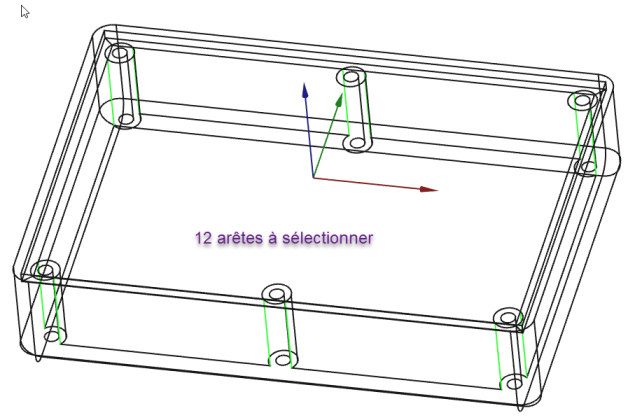 12 arêtes à sélectionner